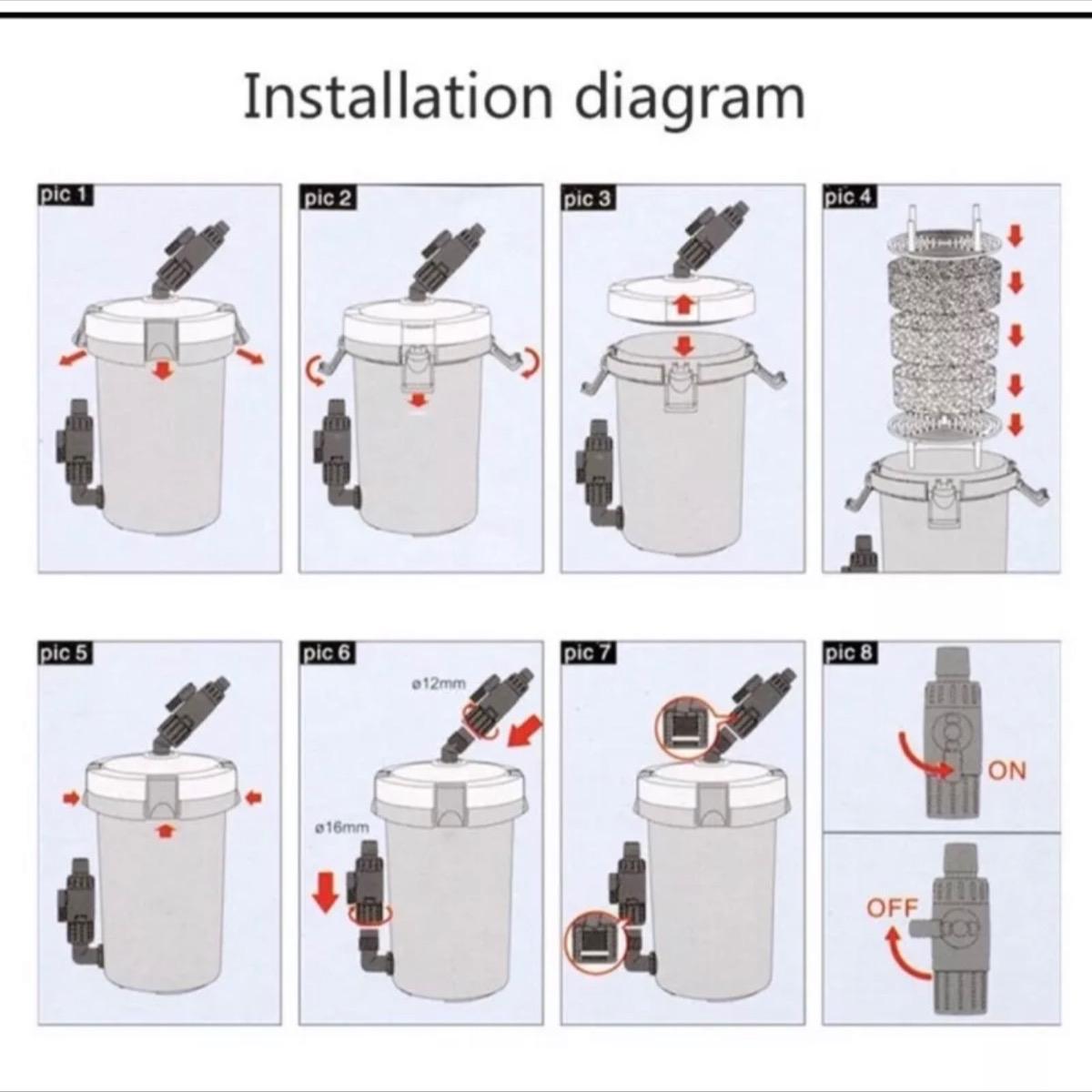 Installation diagram

pic 1

pic 2

pic 3

pic 4

pic 5

pic 6

ø12mm

ø16mm

pic 7

pic 8

ON

OFF